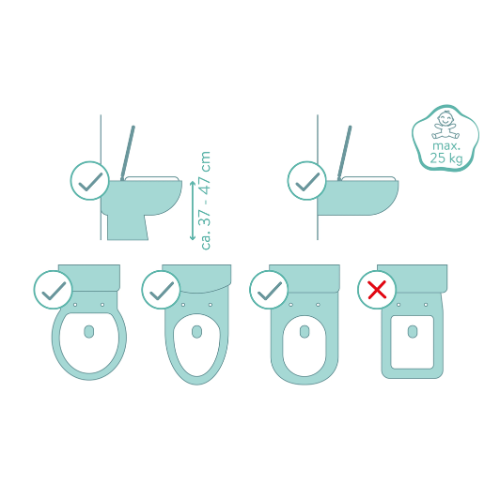 ca. 37 - 47 cm

max. 25 kg